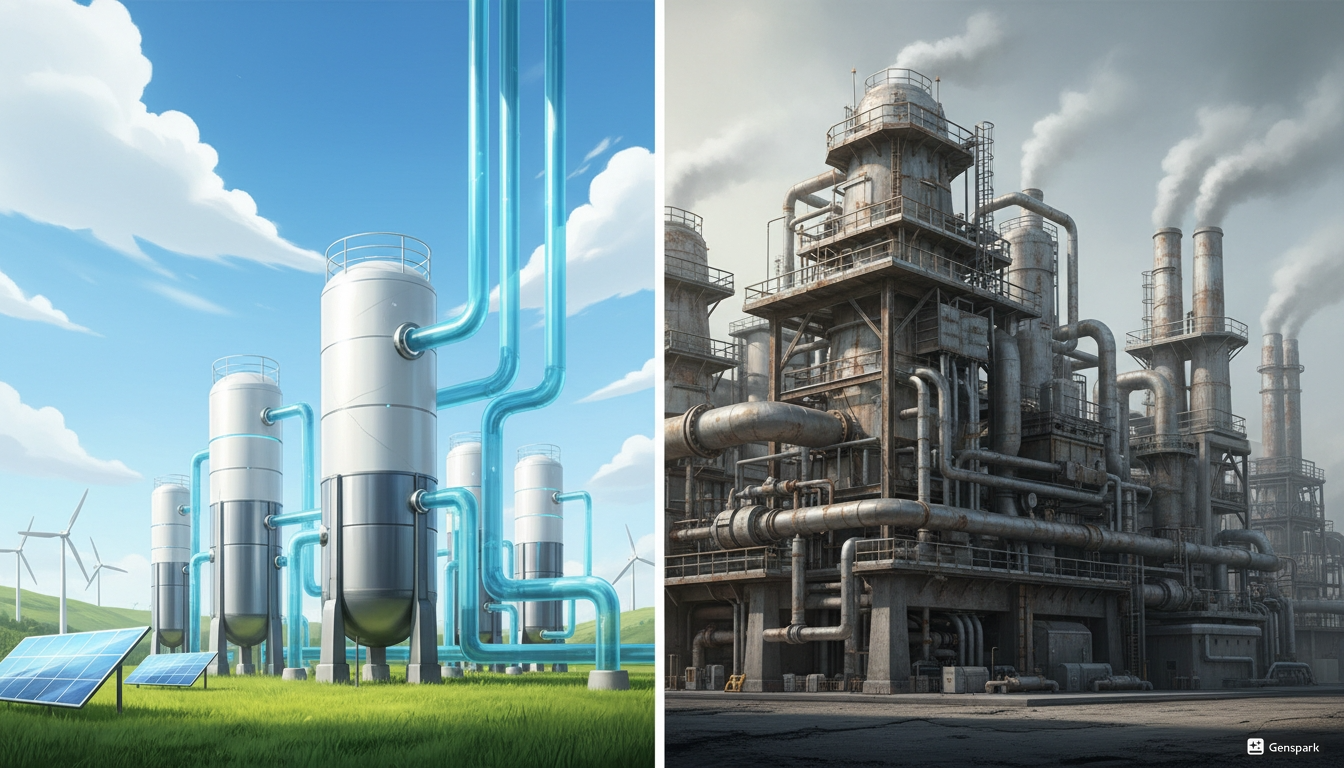 Genspark